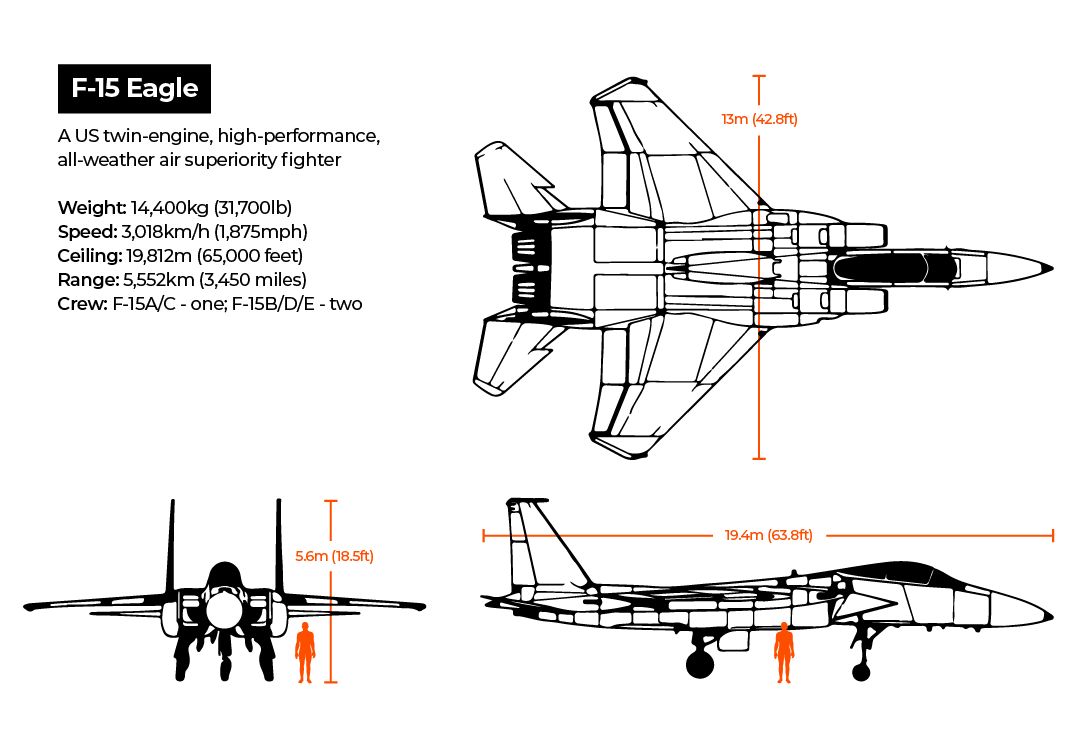 F-15 Eagle

A US twin-engine, high-performance, all-weather air superiority fighter

Weight: 14,400kg (31,700lb)
Speed: 3,018km/h (1,875mph)
Ceiling: 19,812m (65,000 feet)
Range: 5,552km (3,450 miles)
Crew: F-15A/C - one; F-15B/D/E - two

13m (42.8ft)

5.6m (18.5ft)

19.4m (63.8ft)